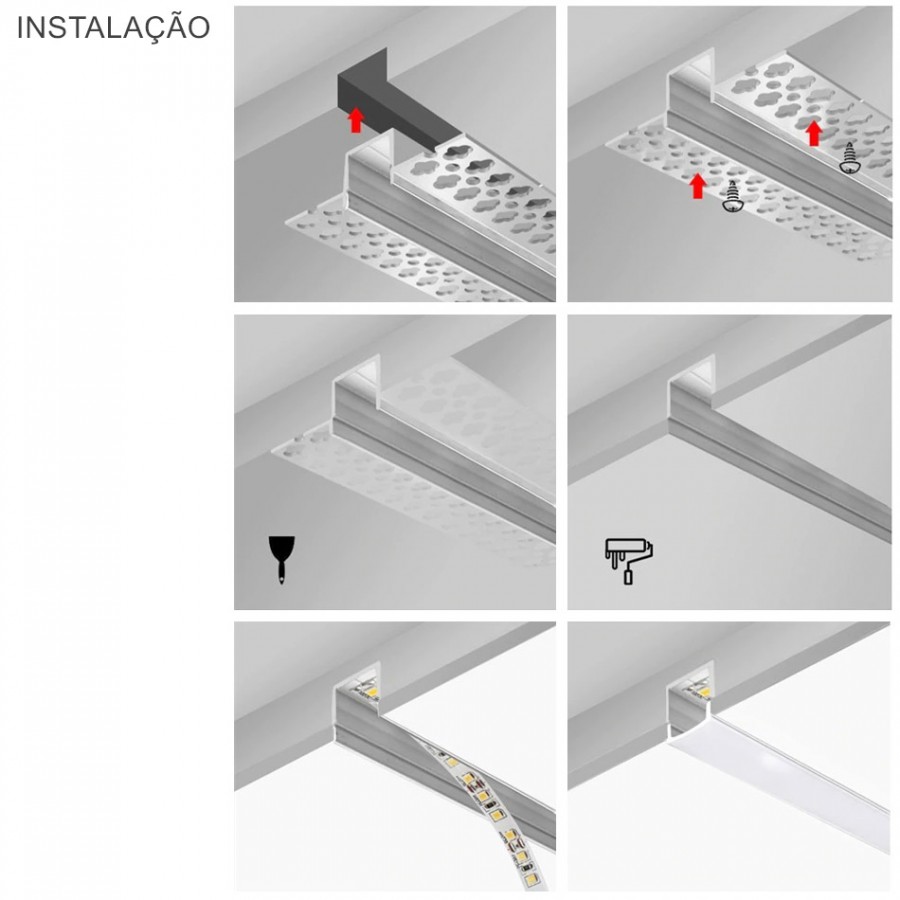 INSTALAÇÃO